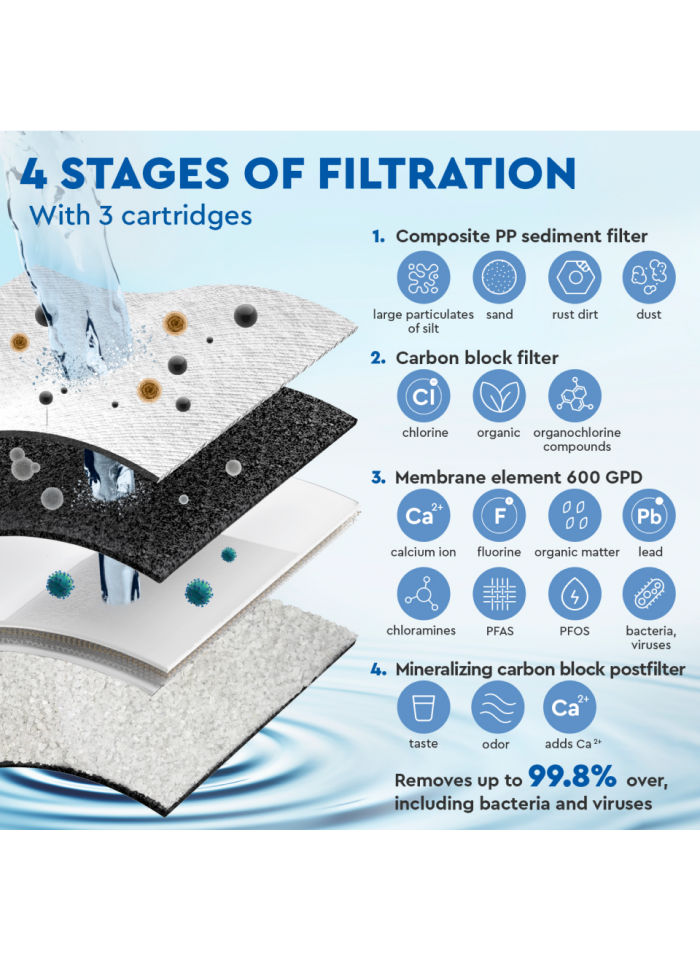 4 STAGES OF FILTRATION
With 3 cartridges

1. Composite PP sediment filter

large particulates of silt
sand
rust dirt
dust

2. Carbon block filter

Cl
chlorine
organic
organochlorine compounds

3. Membrane element 600 GPD

$Ca^{2+}$
calcium ion
F
fluorine
organic matter
Pb
lead
chloramines
PFAS
PFOS
bacteria, viruses

4. Mineralizing carbon block postfilter

taste
odor
$Ca^{2+}$
adds $Ca^{2+}$

Removes up to 99.8% over, including bacteria and viruses